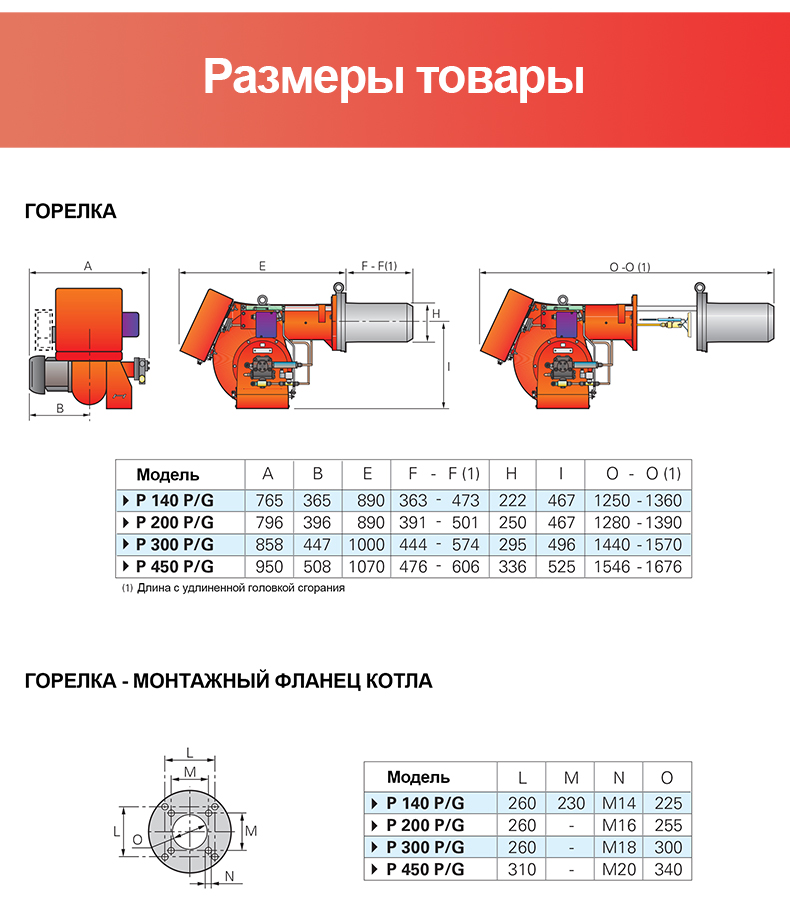 Размеры товары

ГОРЕЛКА

A

B

E

F - F(1)

H

I

O -O (1)

| Модель | A | B | E | F - F (1) | H | I | O - O (1) |
|---|---|---|---|---|---|---|---|
| ▸ P 140 P/G | 765 | 365 | 890 | 363 - 473 | 222 | 467 | 1250 - 1360 |
| ▸ P 200 P/G | 796 | 396 | 890 | 391 - 501 | 250 | 467 | 1280 - 1390 |
| ▸ P 300 P/G | 858 | 447 | 1000 | 444 - 574 | 295 | 496 | 1440 - 1570 |
| ▸ P 450 P/G | 950 | 508 | 1070 | 476 - 606 | 336 | 525 | 1546 - 1676 |

(1) Длина с удлиненной головкой сгорания

ГОРЕЛКА - МОНТАЖНЫЙ ФЛАНЕЦ КОТЛА

L

M

L

O

M

N

| Модель | L | M | N | O |
|---|---|---|---|---|
| ▸ P 140 P/G | 260 | 230 | M14 | 225 |
| ▸ P 200 P/G | 260 | - | M16 | 255 |
| ▸ P 300 P/G | 260 | - | M18 | 300 |
| ▸ P 450 P/G | 310 | - | M20 | 340 |